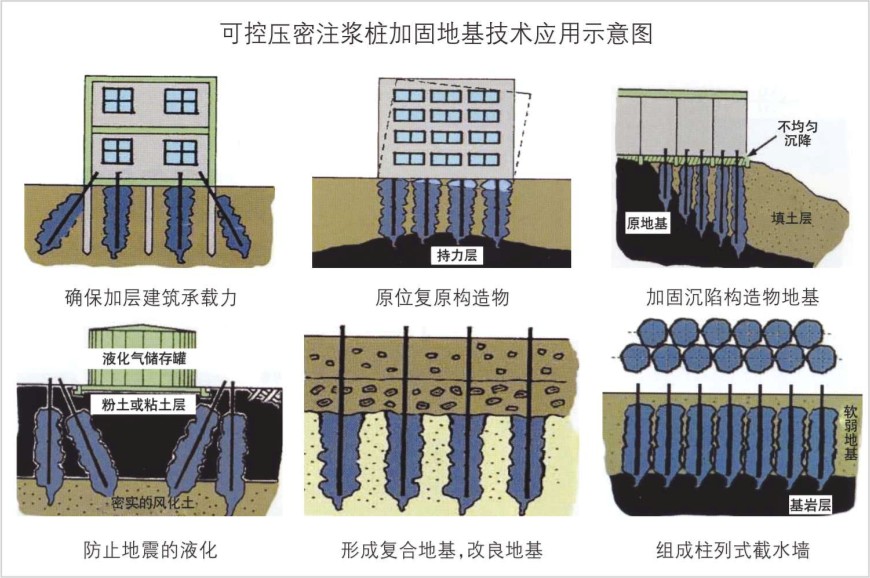 可控压密注浆桩加固地基技术应用示意图

确保加层建筑承载力

持力层

原位复原构造物

不均匀沉降

原地基

填土层

加固沉陷构造物地基

液化气储存罐

粉土或粘土层

密实的风化土

防止地震的液化

形成复合地基，改良地基

软弱地基

基岩层

组成柱列式截水墙